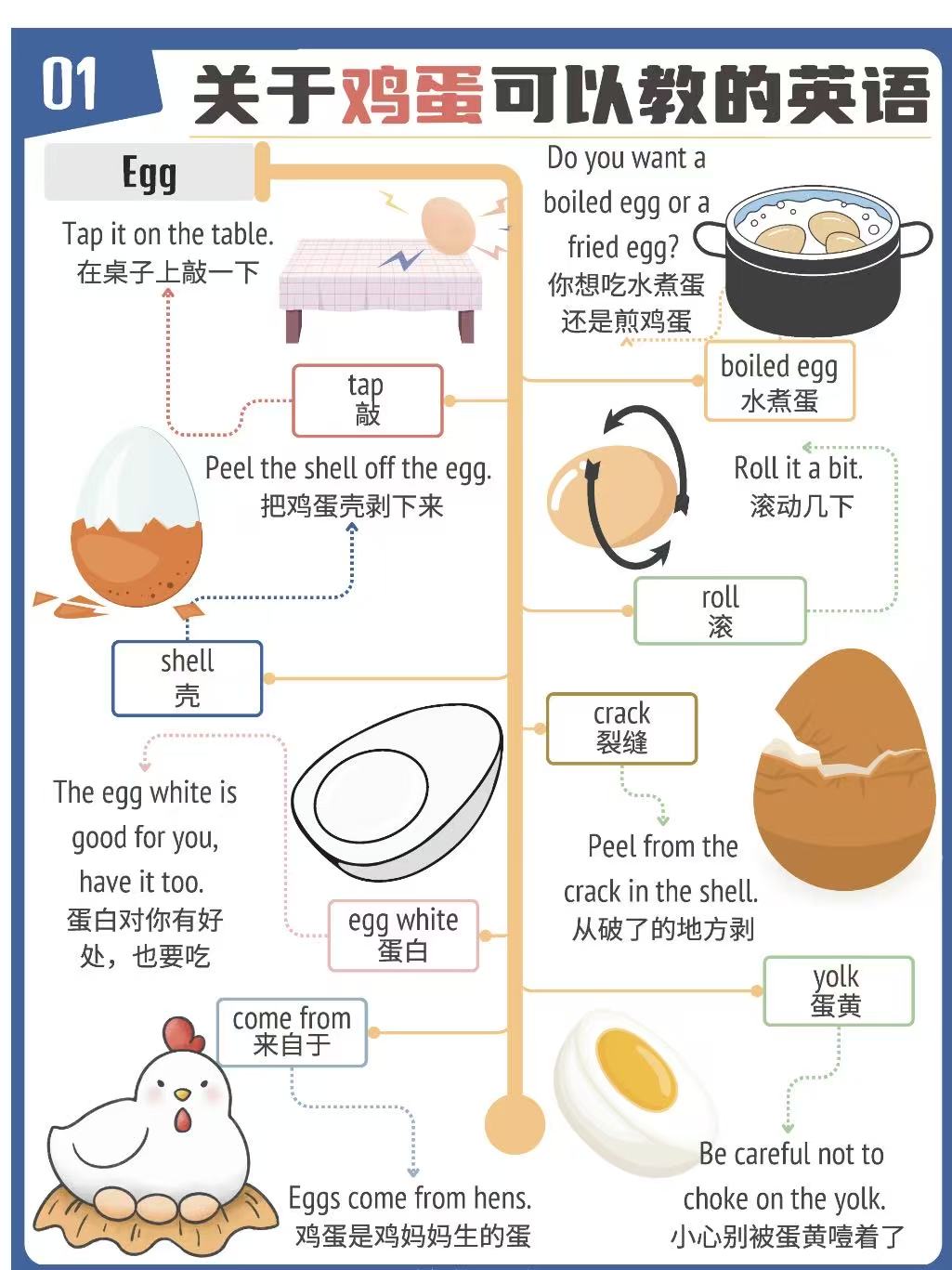 01 关于鸡蛋可以教的英语

Egg

Tap it on the table.
在桌子上敲一下

tap
敲

Peel the shell off the egg.
把鸡蛋壳剥下来

shell
壳

The egg white is good for you, have it too.
蛋白对你有好处，也要吃

egg white
蛋白

come from
来自于

Eggs come from hens.
鸡蛋是鸡妈妈生的蛋

Do you want a boiled egg or a fried egg?
你想吃水煮蛋还是煎鸡蛋

boiled egg
水煮蛋

Roll it a bit.
滚动几下

roll
滚

crack
裂缝

Peel from the crack in the shell.
从破了的地方剥

yolk
蛋黄

Be careful not to choke on the yolk.
小心别被蛋黄噎着了